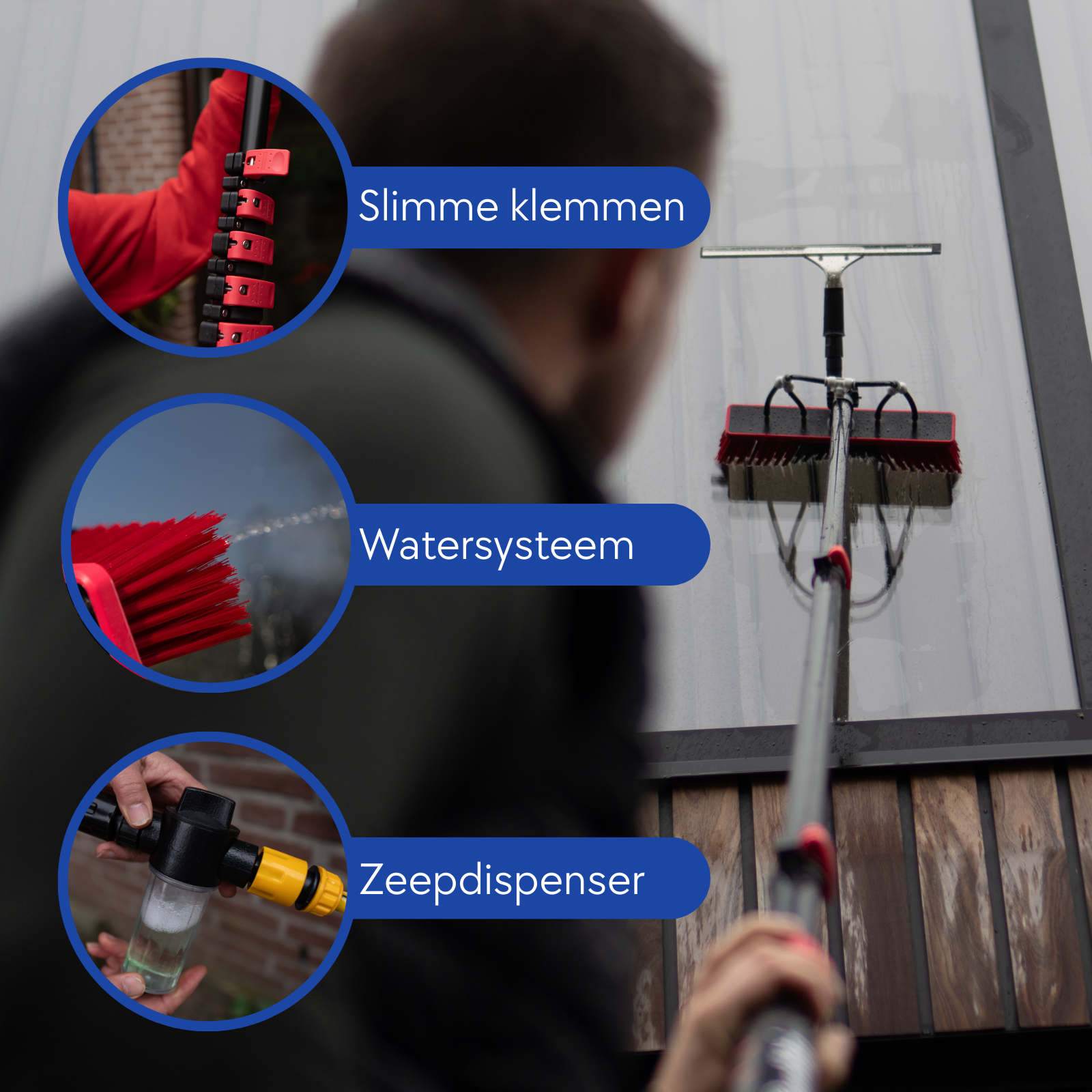 Slimme klemmen

Watersysteem

Zeepdispenser